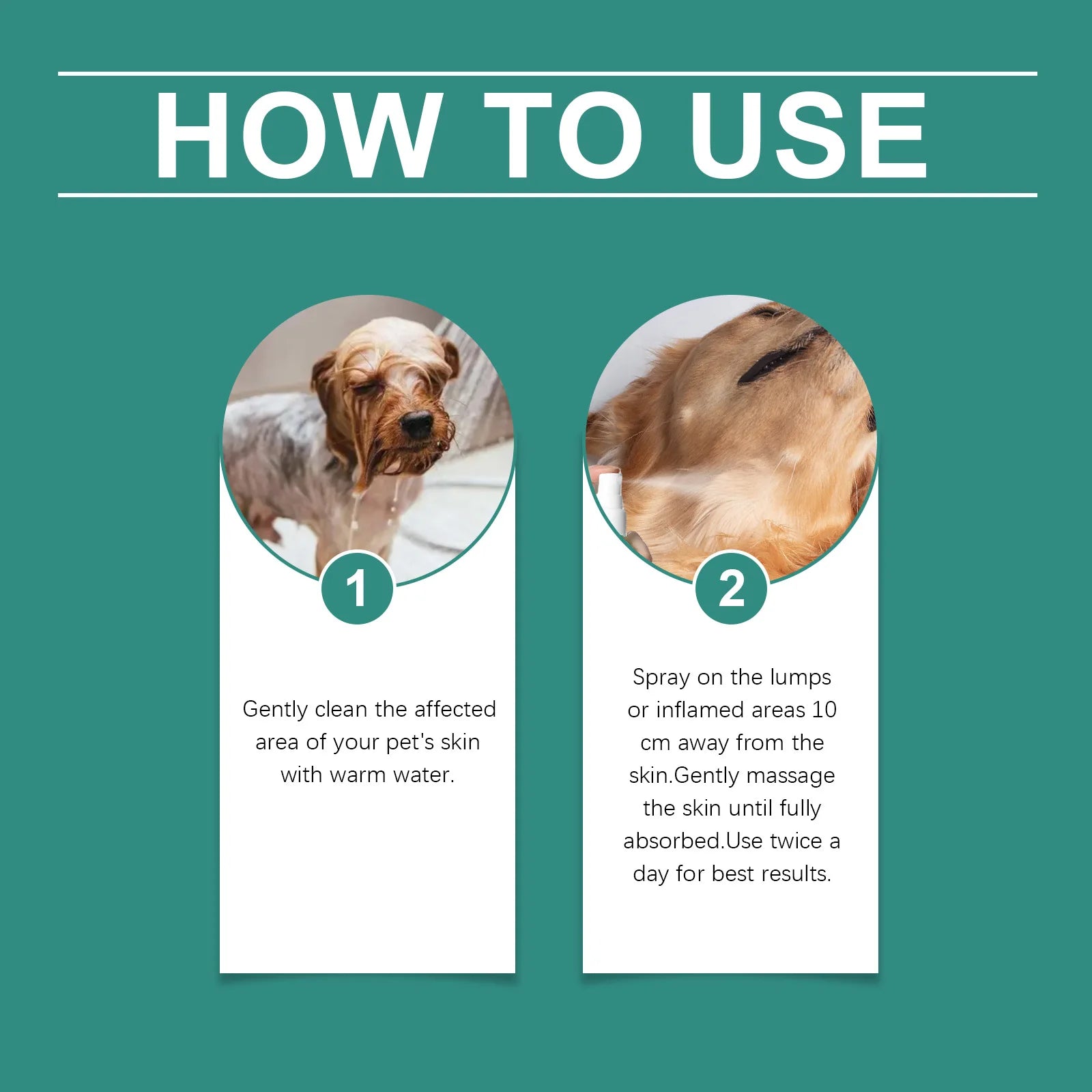 HOW TO USE

1

Gently clean the affected area of your pet's skin with warm water.

2

Spray on the lumps or inflamed areas 10 cm away from the skin.Gently massage the skin until fully absorbed.Use twice a day for best results.