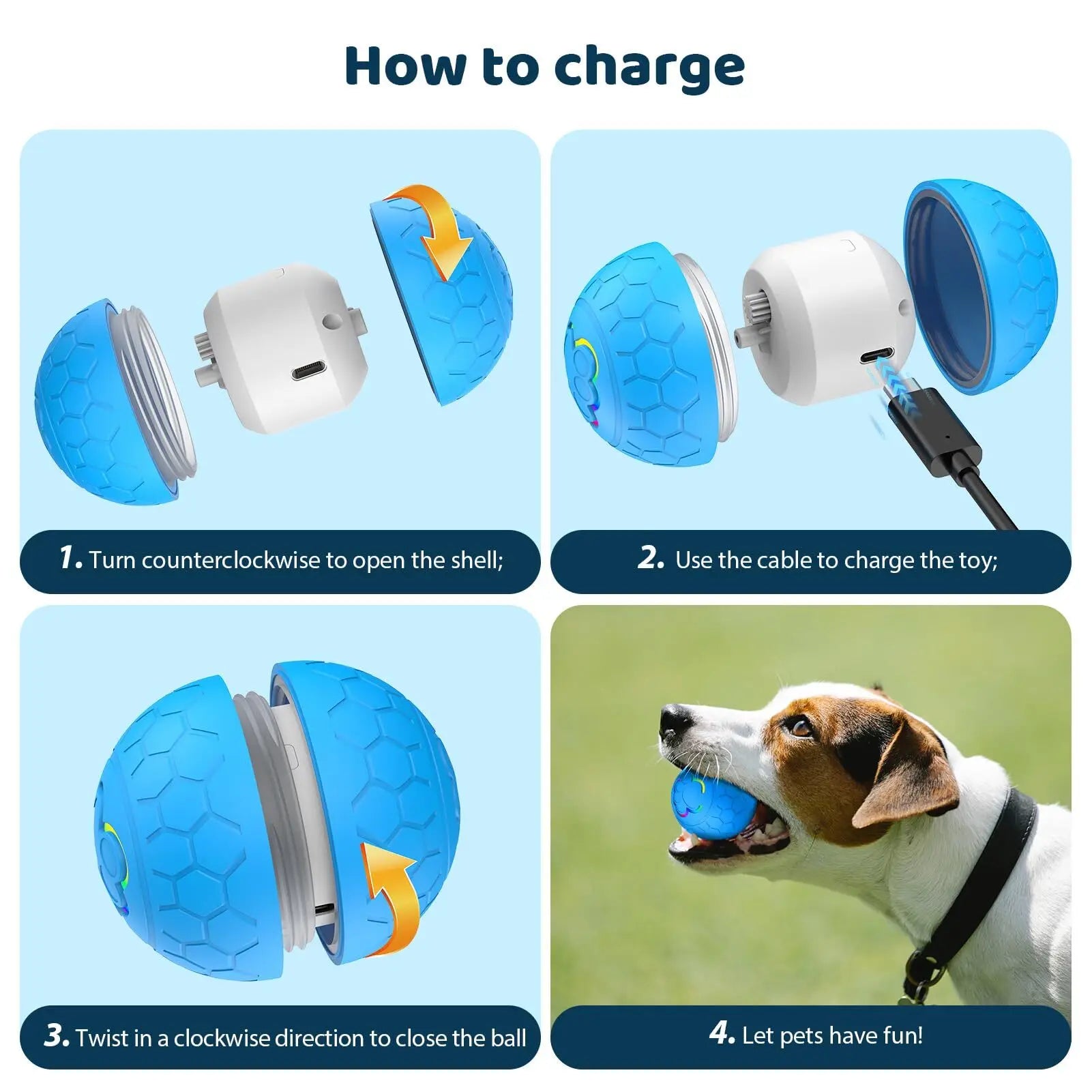 How to charge

1. Turn counterclockwise to open the shell;

2. Use the cable to charge the toy;

3. Twist in a clockwise direction to close the ball

4. Let pets have fun!