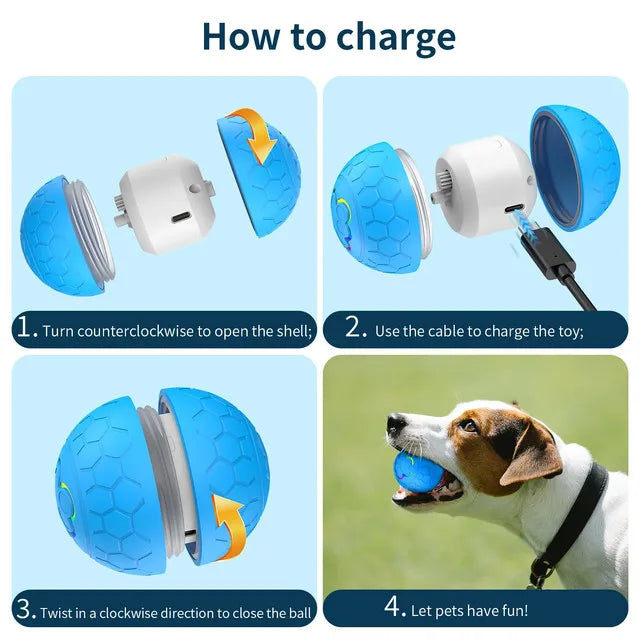 How to charge

1. Turn counterclockwise to open the shell;

2. Use the cable to charge the toy;

3. Twist in a clockwise direction to close the ball

4. Let pets have fun!