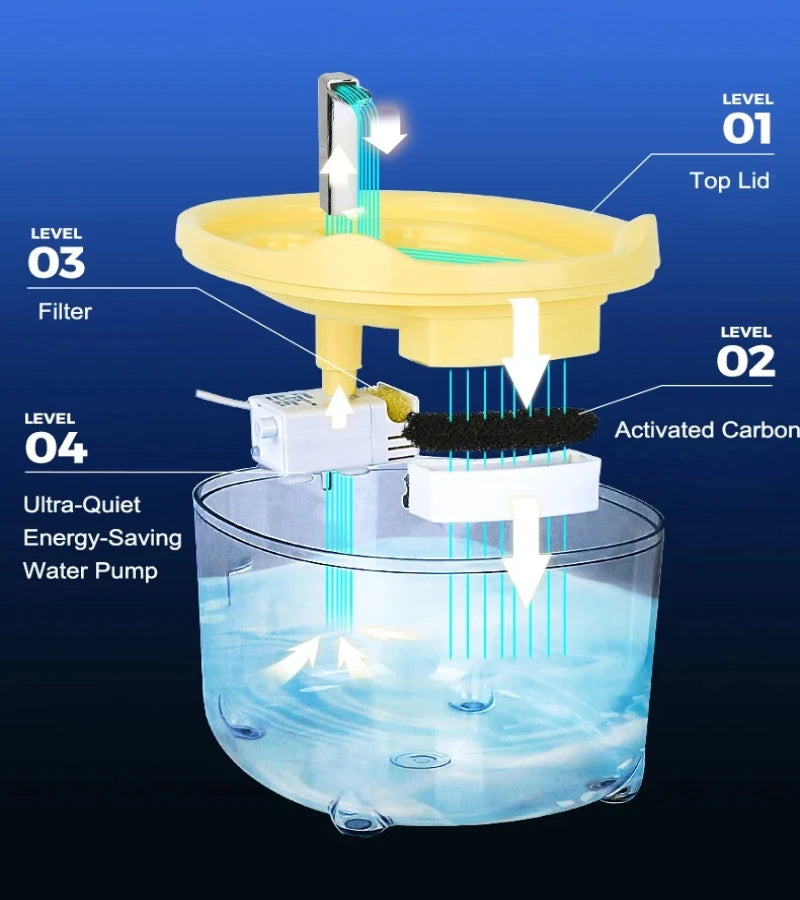 LEVEL
01
Top Lid

LEVEL
03
Filter

LEVEL
02
Activated Carbon

LEVEL
04
Ultra-Quiet
Energy-Saving
Water Pump