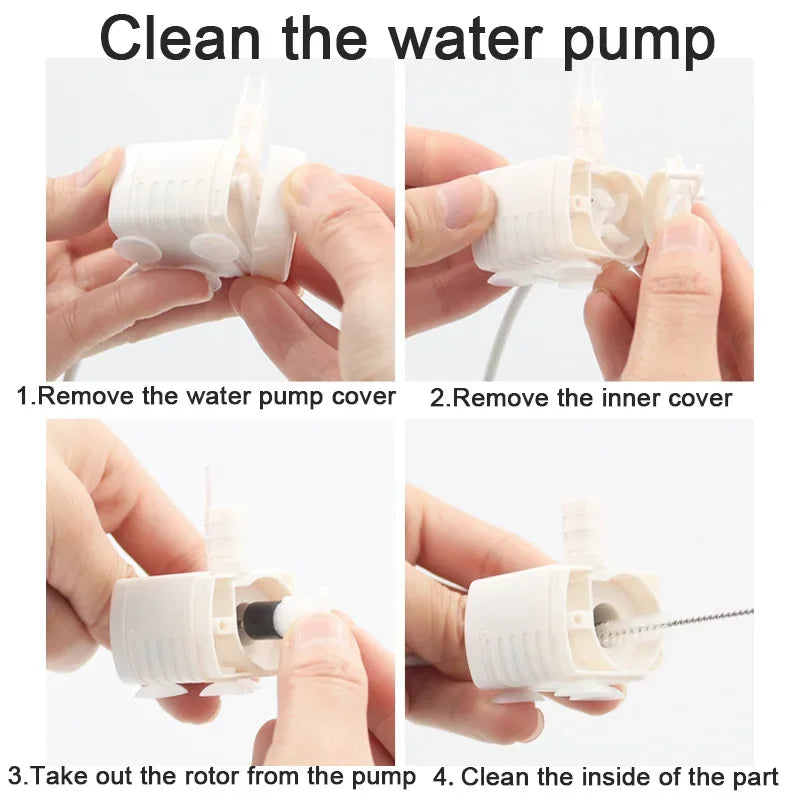 Clean the water pump

1.Remove the water pump cover

2.Remove the inner cover

3.Take out the rotor from the pump

4. Clean the inside of the part